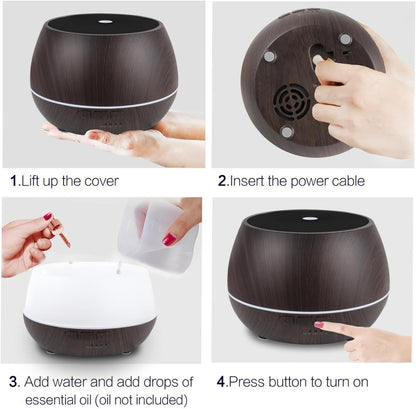 1.Lift up the cover

2.Insert the power cable

3. Add water and add drops of essential oil (oil not included)

4.Press button to turn on