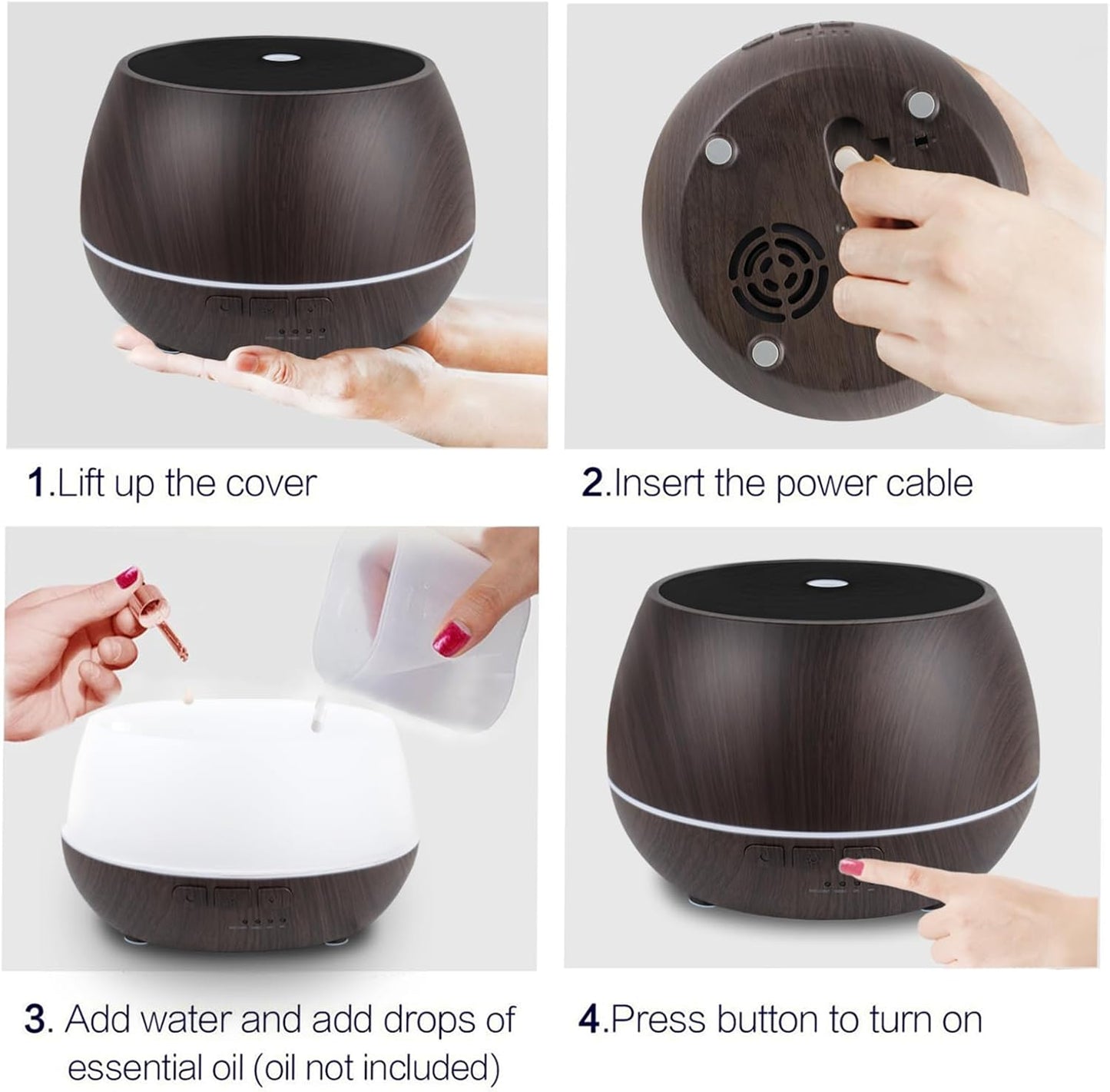 1.Lift up the cover

2.Insert the power cable

3. Add water and add drops of essential oil (oil not included)

4.Press button to turn on